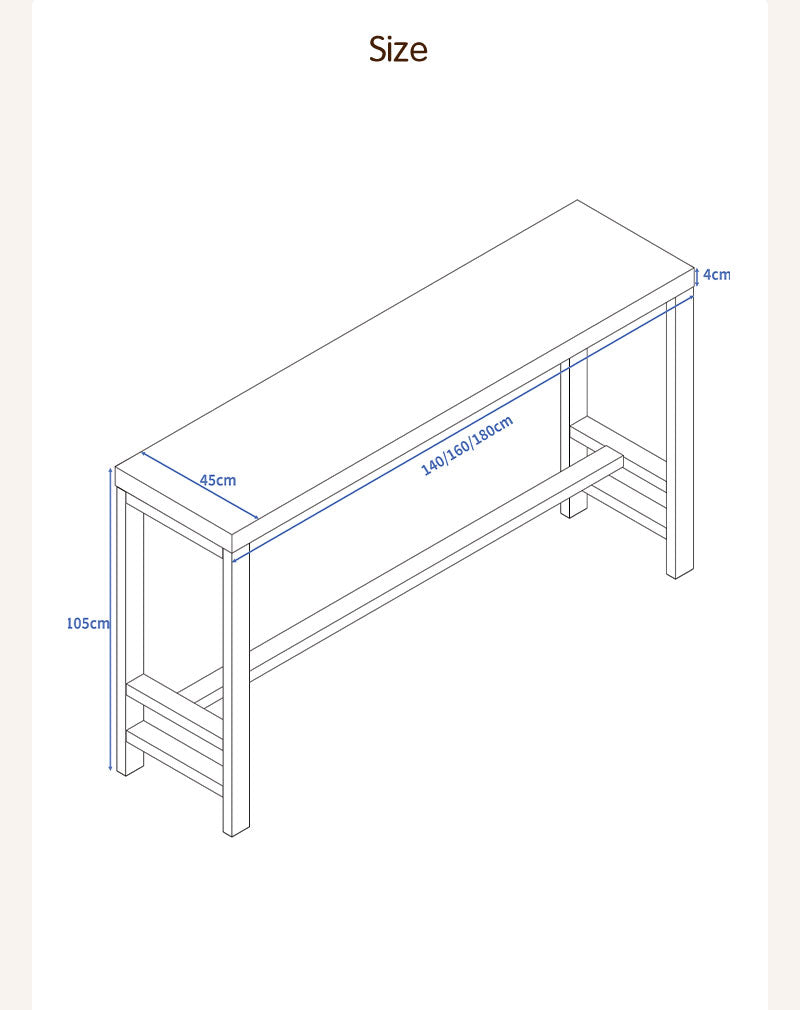 Size

4cm

140/160/180cm

45cm

105cm